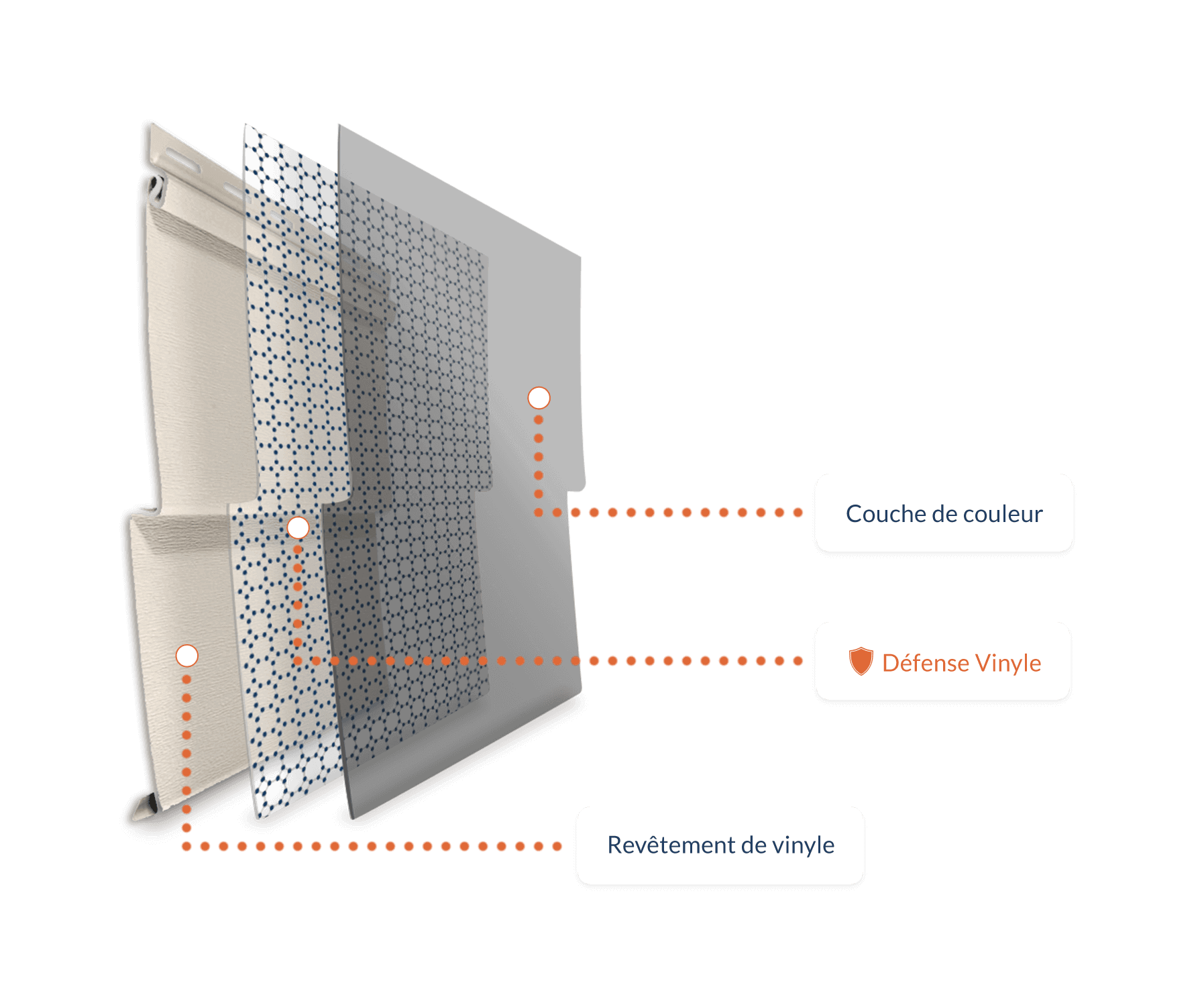 Couche de couleur

Défense Vinyle

Revêtement de vinyle